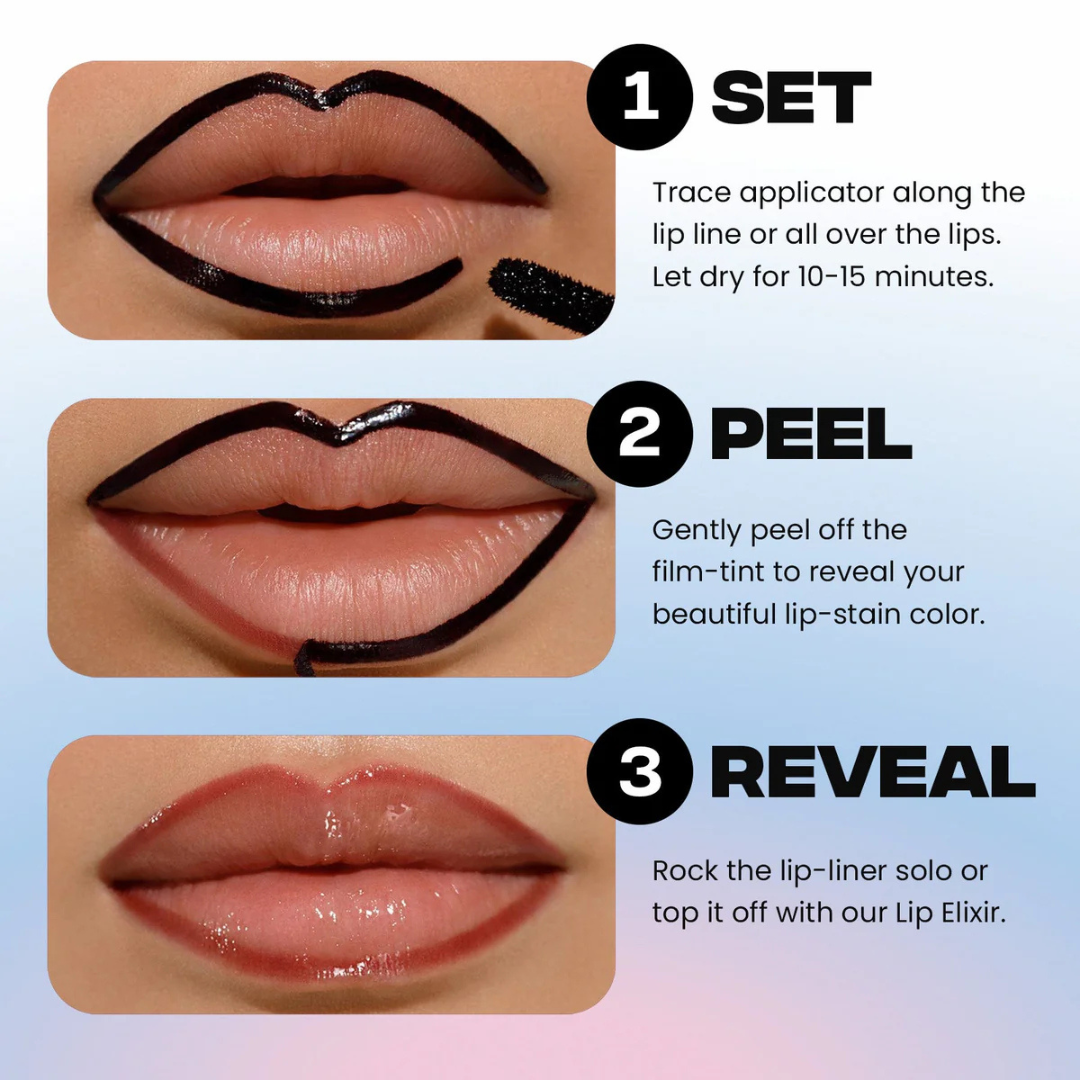 1 SET

Trace applicator along the lip line or all over the lips. Let dry for 10-15 minutes.

2 PEEL

Gently peel off the film-tint to reveal your beautiful lip-stain color.

3 REVEAL

Rock the lip-liner solo or top it off with our Lip Elixir.